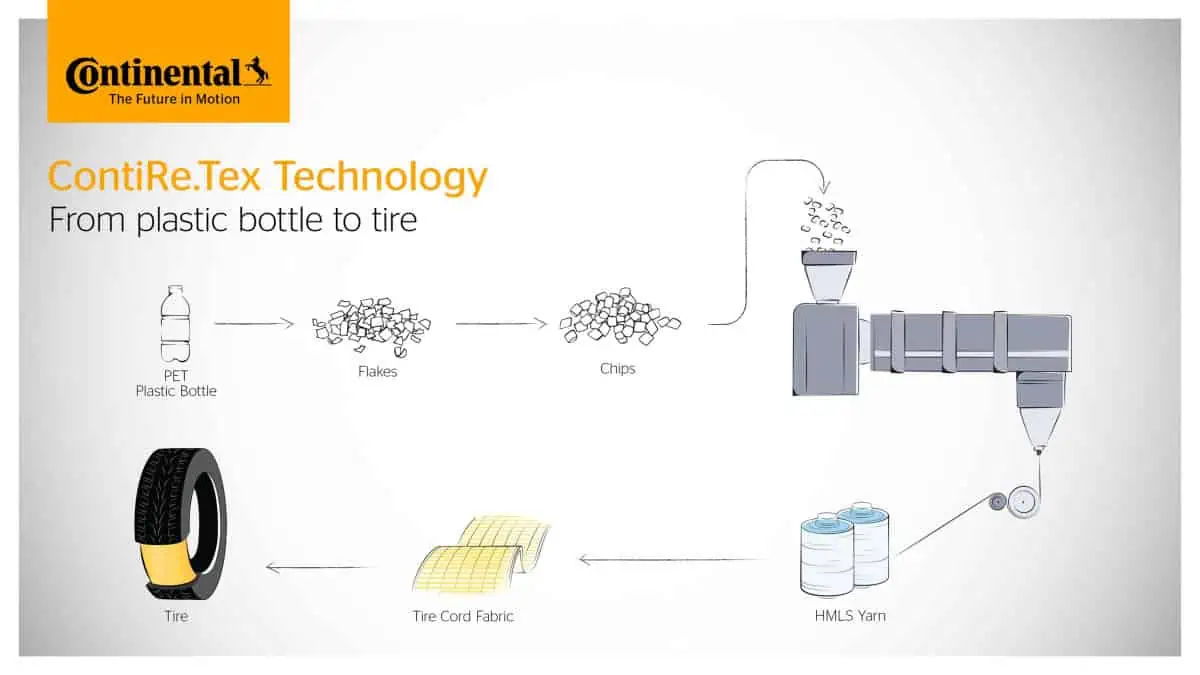 Continental
The Future in Motion

ContiRe.Tex Technology
From plastic bottle to tire

PET
Plastic Bottle

Flakes

Chips

HMLS Yarn

Tire Cord Fabric

Tire