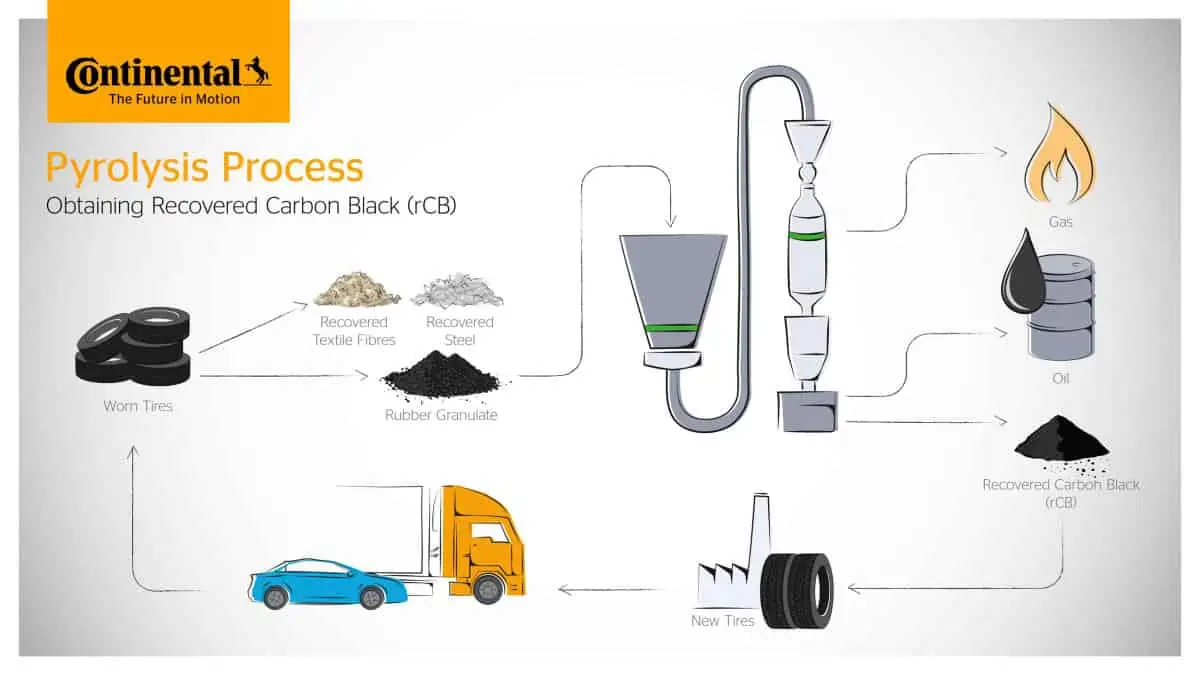 Continental
The Future in Motion

Pyrolysis Process
Obtaining Recovered Carbon Black (rCB)

Worn Tires

Recovered Textile Fibres

Recovered Steel

Rubber Granulate

Gas

Oil

Recovered Carbon Black (rCB)

New Tires